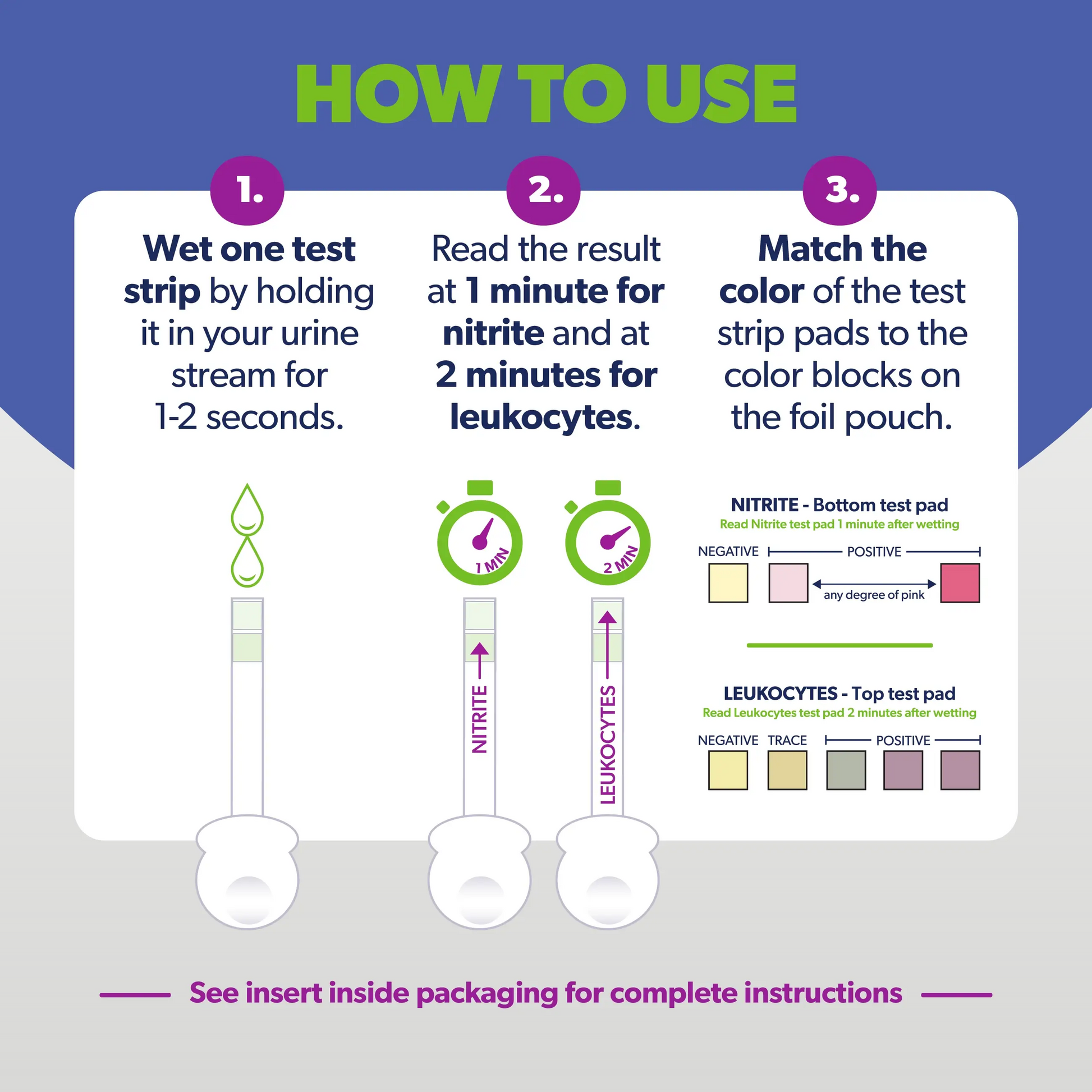 HOW TO USE

1.

Wet one test strip by holding it in your urine stream for 1-2 seconds.

2.

Read the result at 1 minute for nitrite and at 2 minutes for leukocytes.

1 MIN

2 MIN

NITRITE

LEUKOCYTES

3.

Match the color of the test strip pads to the color blocks on the foil pouch.

NITRITE - Bottom test pad
Read Nitrite test pad 1 minute after wetting

NEGATIVE POSITIVE

any degree of pink

LEUKOCYTES - Top test pad
Read Leukocytes test pad 2 minutes after wetting

NEGATIVE TRACE POSITIVE

See insert inside packaging for complete instructions