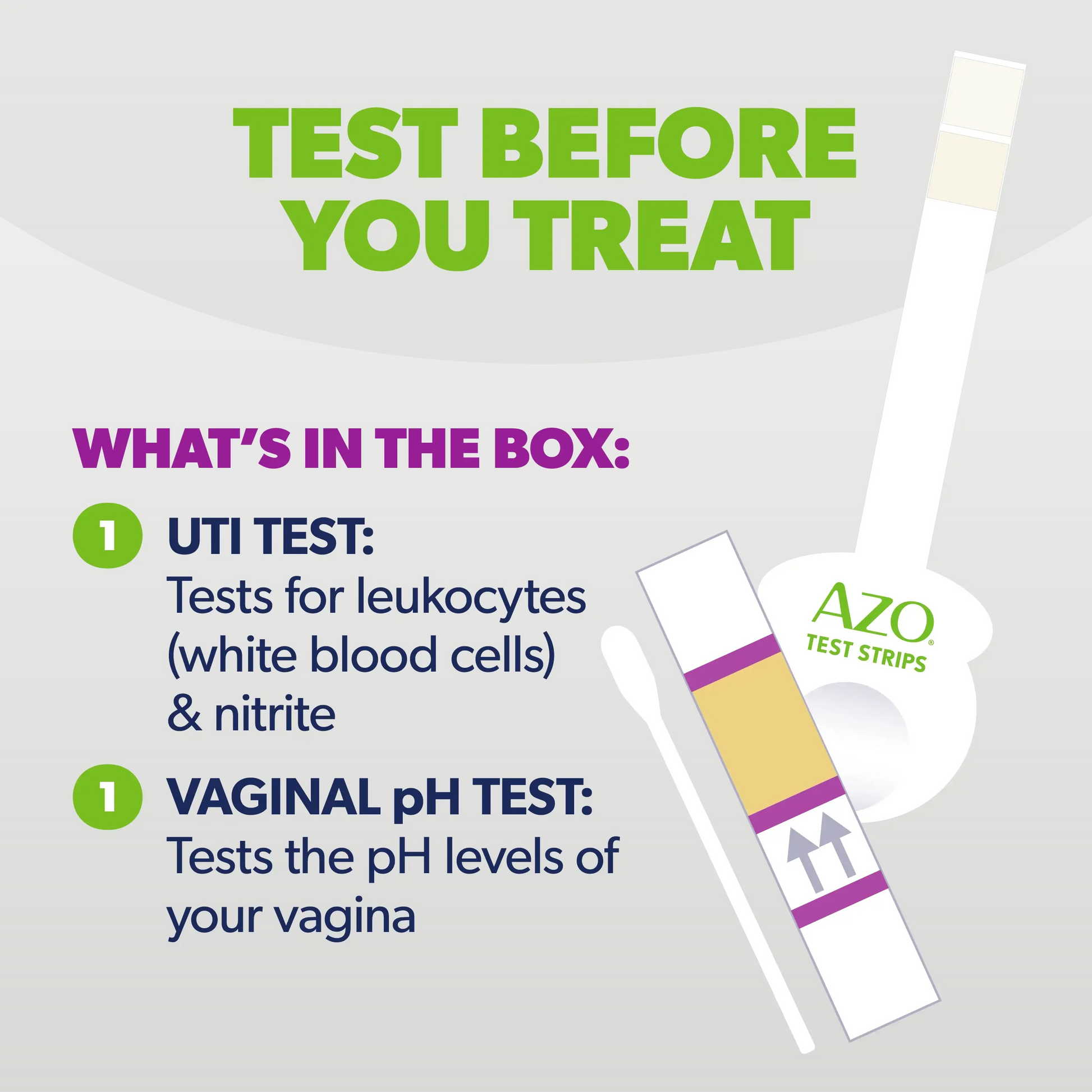 TEST BEFORE YOU TREAT

WHAT'S IN THE BOX:

1 UTI TEST:
Tests for leukocytes (white blood cells) & nitrite

1 VAGINAL pH TEST:
Tests the pH levels of your vagina

AZO®
TEST STRIPS